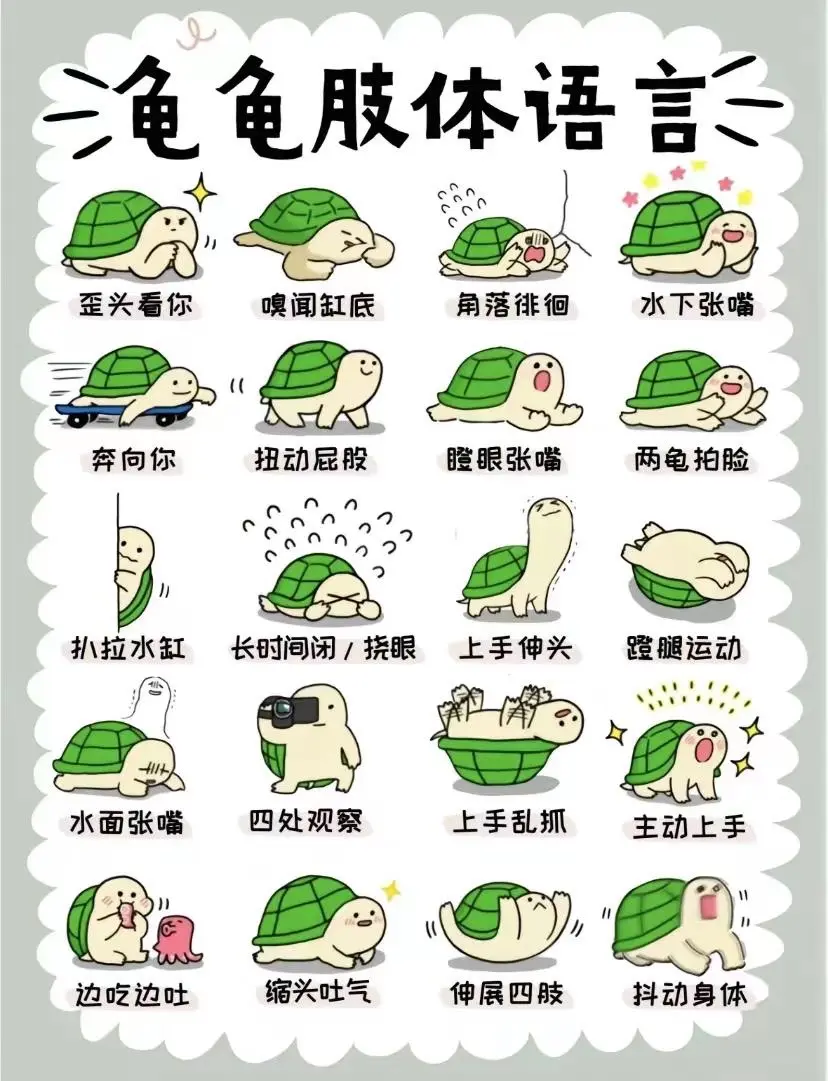 龟龟肢体语言

歪头看你

嗅闻缸底

角落徘徊

水下张嘴

奔向你

扭动屁股

瞪眼张嘴

两龟拍脸

扒拉水缸

长时间闭/挠眼

上手伸头

蹬腿运动

水面张嘴

四处观察

上手乱抓

主动上手

边吃边吐

缩头吐气

伸展四肢

抖动身体